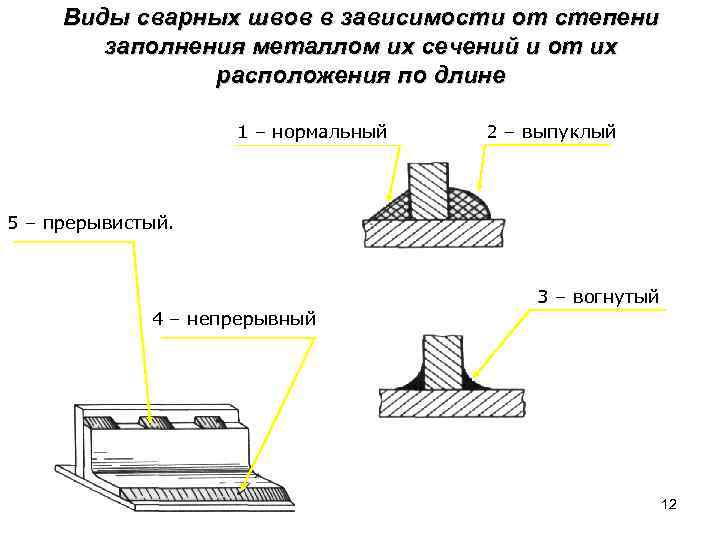 Виды сварных швов в зависимости от степени заполнения металлом их сечений и от их расположения по длине

1 – нормальный

2 – выпуклый

5 – прерывистый.

3 – вогнутый

4 – непрерывный

12