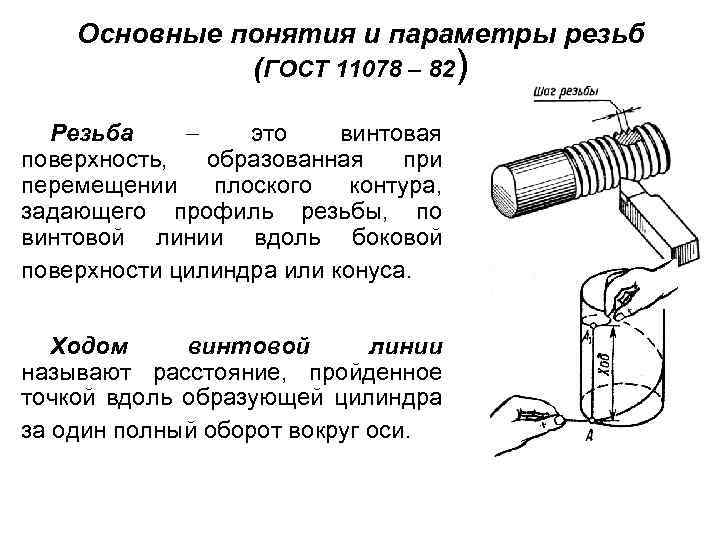 Основные понятия и параметры резьб (ГОСТ 11078 – 82)

Резьба – это винтовая поверхность, образованная при перемещении плоского контура, задающего профиль резьбы, по винтовой линии вдоль боковой поверхности цилиндра или конуса.

Ходом винтовой линии называют расстояние, пройденное точкой вдоль образующей цилиндра за один полный оборот вокруг оси.

Шаг резьбы

$A_1$

Ход

A