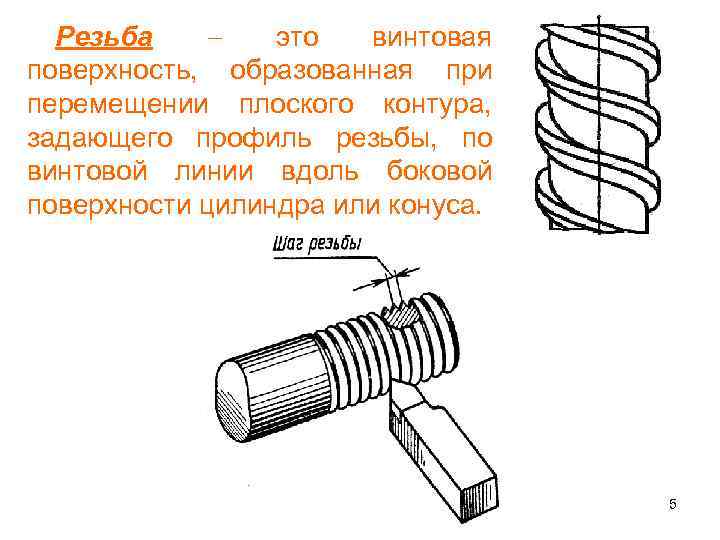 Резьба – это винтовая поверхность, образованная при перемещении плоского контура, задающего профиль резьбы, по винтовой линии вдоль боковой поверхности цилиндра или конуса.

Шаг резьбы

5