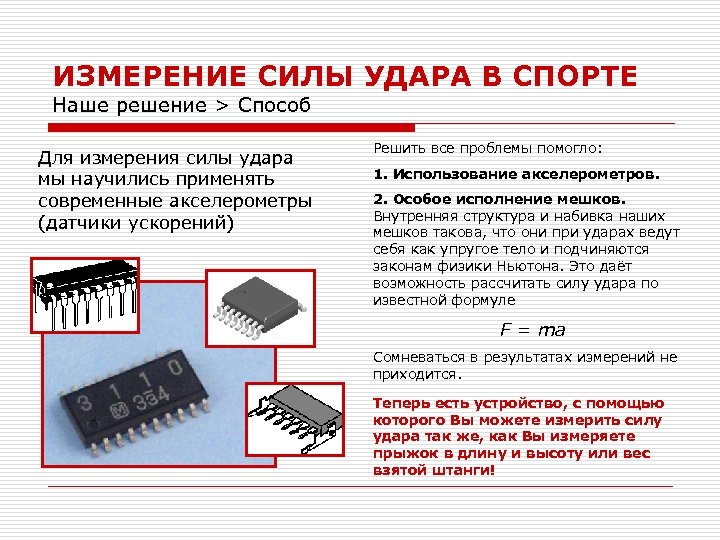 ИЗМЕРЕНИЕ СИЛЫ УДАРА В СПОРТЕ
Наше решение > Способ

Для измерения силы удара мы научились применять современные акселерометры (датчики ускорений)

3 1 1 0
M 334

Решить все проблемы помогло:

1. Использование акселерометров.

2. Особое исполнение мешков. Внутренняя структура и набивка наших мешков такова, что они при ударах ведут себя как упругое тело и подчиняются законам физики Ньютона. Это даёт возможность рассчитать силу удара по известной формуле

$F = ma$

Сомневаться в результатах измерений не приходится.

Теперь есть устройство, с помощью которого Вы можете измерить силу удара так же, как Вы измеряете прыжок в длину и высоту или вес взятой штанги!