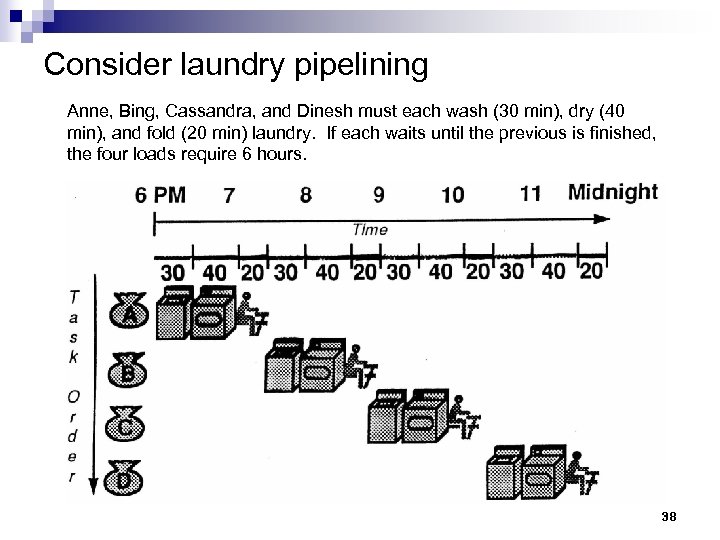 Consider laundry pipelining

Anne, Bing, Cassandra, and Dinesh must each wash (30 min), dry (40 min), and fold (20 min) laundry. If each waits until the previous is finished, the four loads require 6 hours.

6 PM 7 8 9 10 11 Midnight

Time

30 40 20 30 40 20 30 40 20 30 40 20

Task Order

A

B

C

D

38