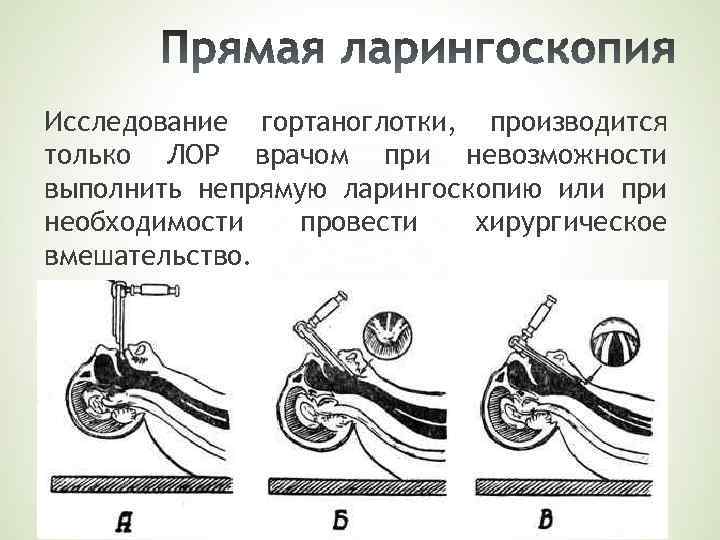 Прямая ларингоскопия

Исследование гортаноглотки, производится только ЛОР врачом при невозможности выполнить непрямую ларингоскопию или при необходимости провести хирургическое вмешательство.

А

Б

В