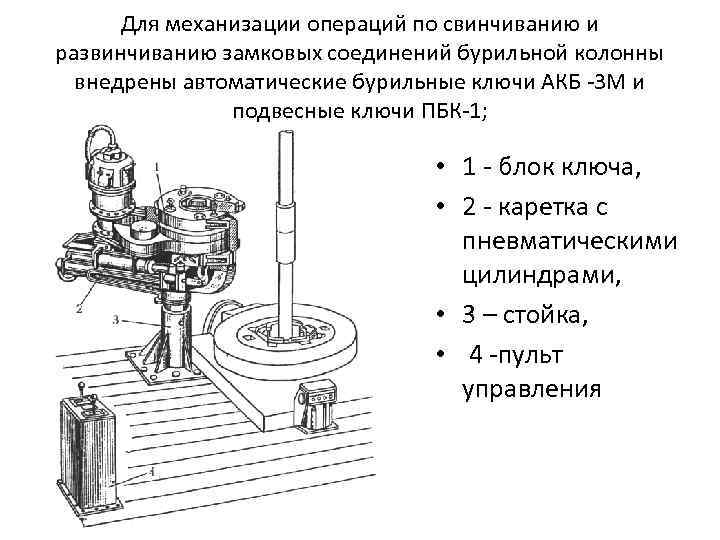 Для механизации операций по свинчиванию и развинчиванию замковых соединений бурильной колонны внедрены автоматические бурильные ключи АКБ -3М и подвесные ключи ПБК-1;

1
2
3
4

• 1 - блок ключа,
• 2 - каретка с пневматическими цилиндрами,
• 3 – стойка,
• 4 -пульт управления