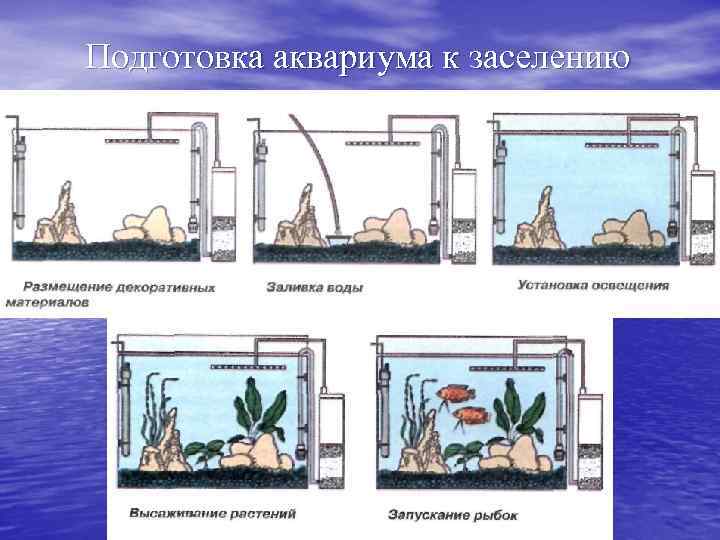 Подготовка аквариума к заселению

Размещение декоративных материалов

Заливка воды

Установка освещения

Высаживание растений

Запускание рыбок