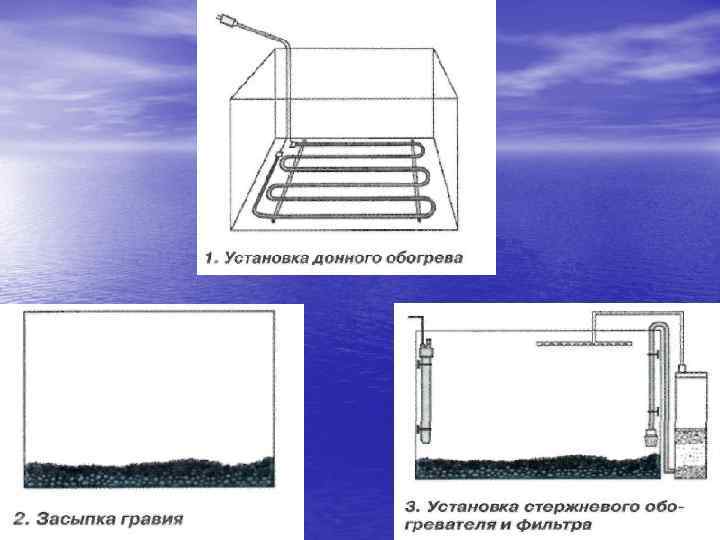 1. Установка донного обогрева

2. Засыпка гравия

3. Установка стержневого обогревателя и фильтра