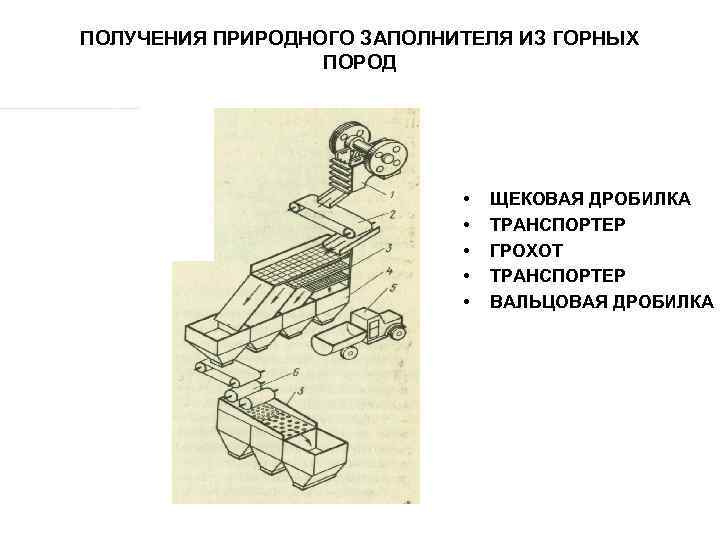 ПОЛУЧЕНИЯ ПРИРОДНОГО ЗАПОЛНИТЕЛЯ ИЗ ГОРНЫХ ПОРОД

1
2
3
4
5
6
3

• ЩЕКОВАЯ ДРОБИЛКА
• ТРАНСПОРТЕР
• ГРОХОТ
• ТРАНСПОРТЕР
• ВАЛЬЦОВАЯ ДРОБИЛКА