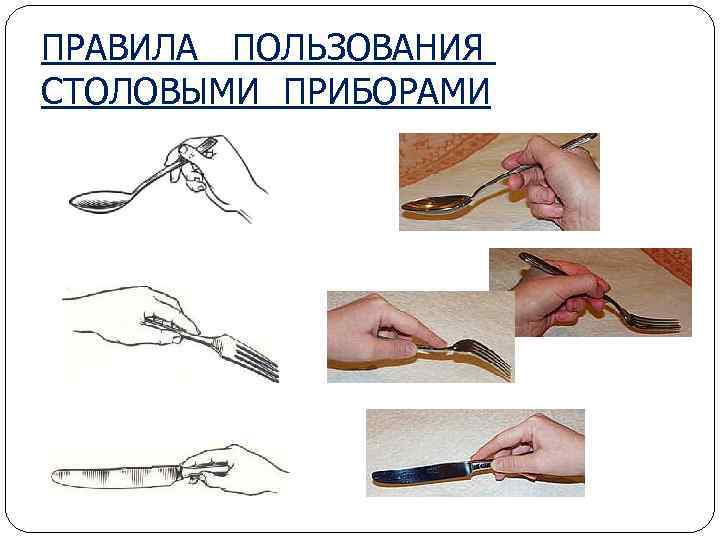 ПРАВИЛА ПОЛЬЗОВАНИЯ СТОЛОВЫМИ ПРИБОРАМИ