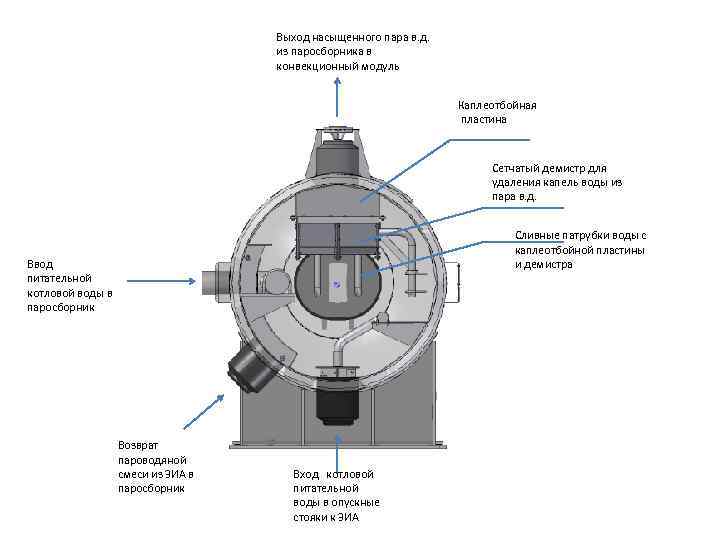 Выход насыщенного пара в.д. из паросборника в конвекционный модуль

Каплеотбойная пластина

Сетчатый демистр для удаления капель воды из пара в.д.

Сливные патрубки воды с каплеотбойной пластины и демистра

Ввод питательной котловой воды в паросборник

Возврат пароводяной смеси из ЗИА в паросборник

Вход котловой питательной воды в опускные стояки к ЗИА