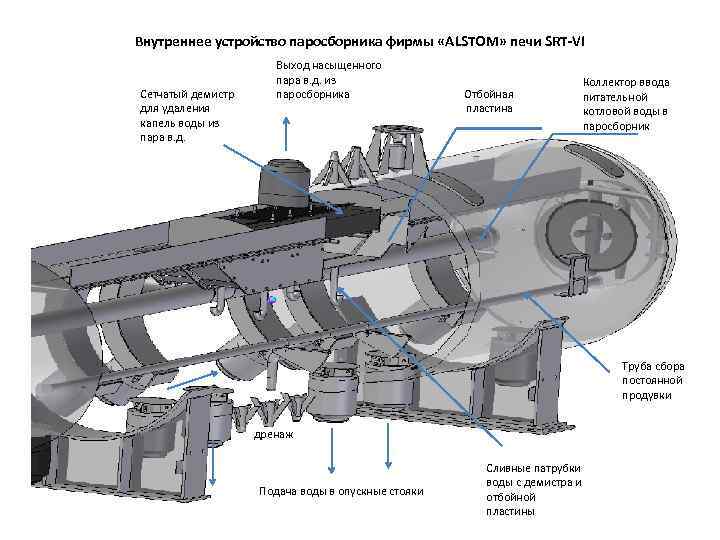 Внутреннее устройство паросборника фирмы «ALSTOM» печи SRT-VI

Выход насыщенного пара в.д. из паросборника

Сетчатый демистр для удаления капель воды из пара в.д.

Отбойная пластина

Коллектор ввода питательной котловой воды в паросборник

Труба сбора постоянной продувки

дренаж

Подача воды в опускные стояки

Сливные патрубки воды с демистра и отбойной пластины