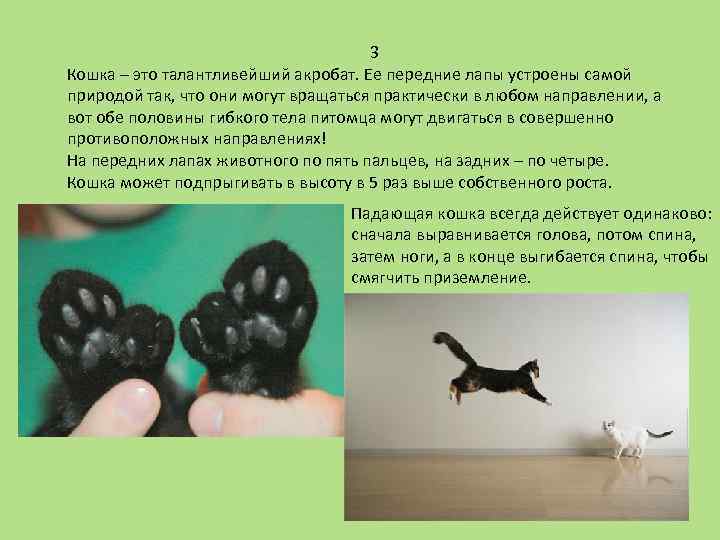 3

Кошка – это талантливейший акробат. Ее передние лапы устроены самой природой так, что они могут вращаться практически в любом направлении, а вот обе половины гибкого тела питомца могут двигаться в совершенно противоположных направлениях!
На передних лапах животного по пять пальцев, на задних – по четыре.
Кошка может подпрыгивать в высоту в 5 раз выше собственного роста.

Падающая кошка всегда действует одинаково: сначала выравнивается голова, потом спина, затем ноги, а в конце выгибается спина, чтобы смягчить приземление.