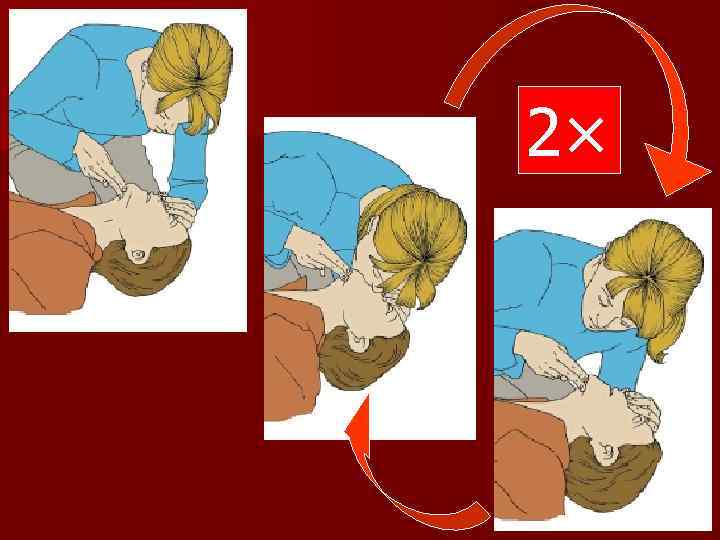 2×