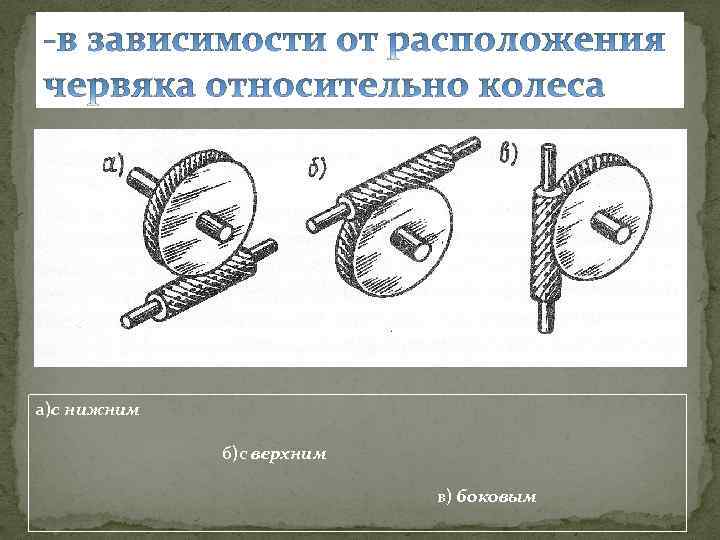 -в зависимости от расположения червяка относительно колеса

а)

б)

в)

а)с нижним

б)с верхним

в) боковым