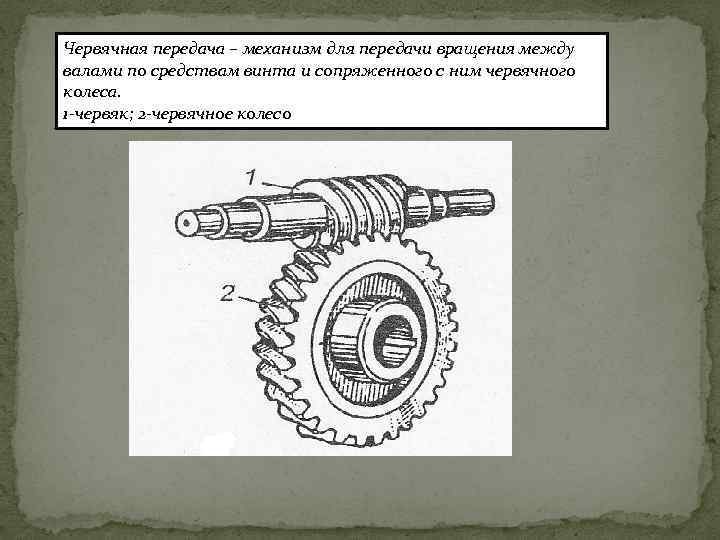 Червячная передача – механизм для передачи вращения между валами по средствам винта и сопряженного с ним червячного колеса.
1-червяк; 2-червячное колесо

1

2