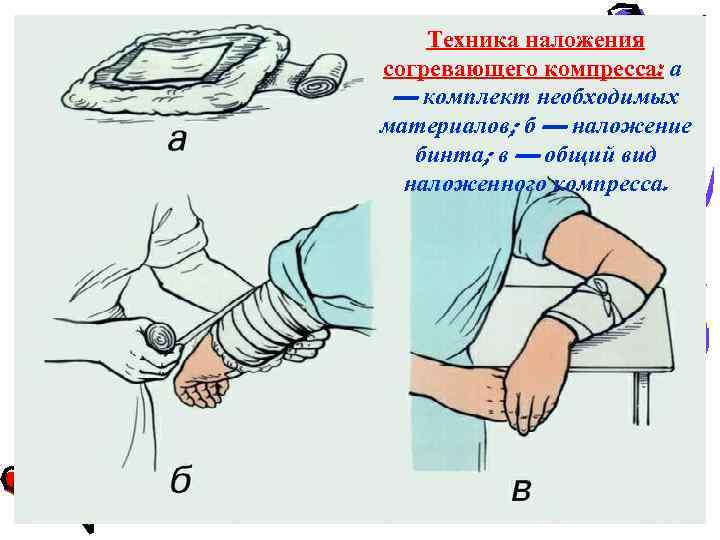 Техника наложения согревающего компресса: а — комплект необходимых материалов; б — наложение бинта; в — общий вид наложенного компресса.

а

б

в