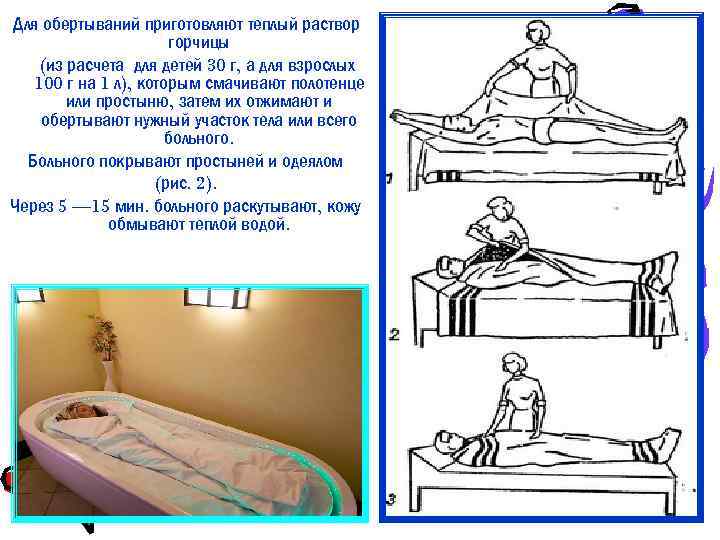 Для обертываний приготовляют теплый раствор горчицы

(из расчета для детей 30 г, а для взрослых 100 г на 1 л), которым смачивают полотенце или простыню, затем их отжимают и обертывают нужный участок тела или всего больного.

Больного покрывают простыней и одеялом (рис. 2).

Через 5 —15 мин. больного раскутывают, кожу обмывают теплой водой.

1

2

3