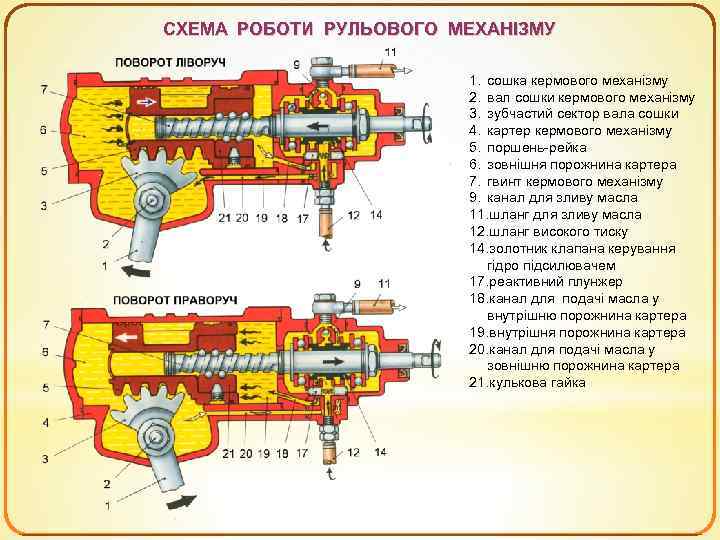 СХЕМА РОБОТИ РУЛЬОВОГО МЕХАНІЗМУ

ПОВОРОТ ЛІВОРУЧ

7
6
5
3
2
1
9
11
21 20 19 18 17
12 14

ПОВОРОТ ПРАВОРУЧ

7
6
5
4
3
2
1
9
11
21 20 19 18 17
12 14

1. сошка кермового механізму
2. вал сошки кермового механізму
3. зубчастий сектор вала сошки
4. картер кермового механізму
5. поршень-рейка
6. зовнішня порожнина картера
7. гвинт кермового механізму
9. канал для зливу масла
11.шланг для зливу масла
12.шланг високого тиску
14.золотник клапана керування гідро підсилювачем
17.реактивний плунжер
18.канал для подачі масла у внутрішню порожнина картера
19.внутрішня порожнина картера
20.канал для подачі масла у зовнішню порожнина картера
21.кулькова гайка