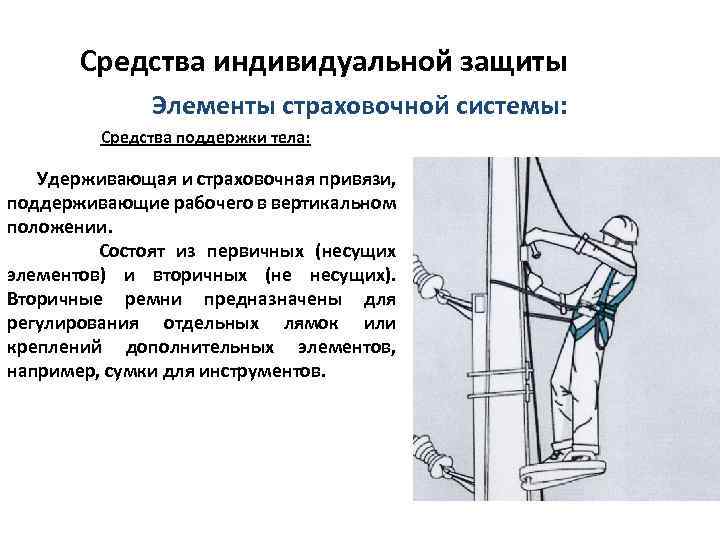 Средства индивидуальной защиты

Элементы страховочной системы:

Средства поддержки тела:

Удерживающая и страховочная привязи, поддерживающие рабочего в вертикальном положении.

Состоят из первичных (несущих элементов) и вторичных (не несущих). Вторичные ремни предназначены для регулирования отдельных лямок или креплений дополнительных элементов, например, сумки для инструментов.