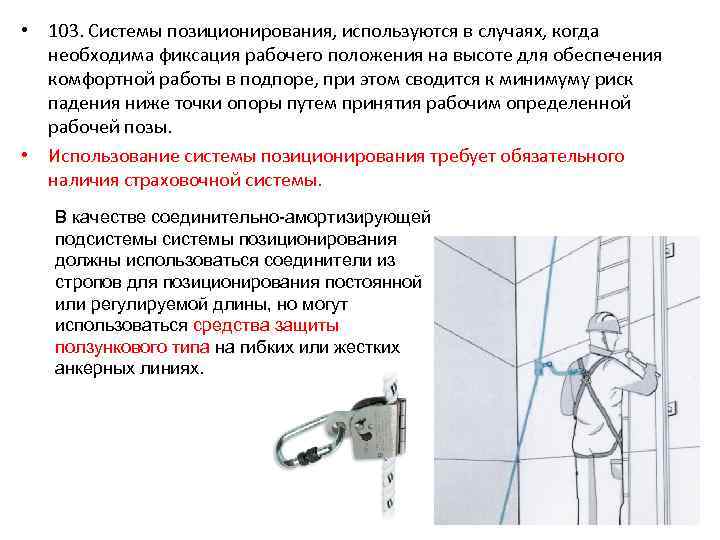 • 103. Системы позиционирования, используются в случаях, когда необходима фиксация рабочего положения на высоте для обеспечения комфортной работы в подпоре, при этом сводится к минимуму риск падения ниже точки опоры путем принятия рабочим определенной рабочей позы.

• Использование системы позиционирования требует обязательного наличия страховочной системы.

В качестве соединительно-амортизирующей подсистемы системы позиционирования должны использоваться соединители из стропов для позиционирования постоянной или регулируемой длины, но могут использоваться средства защиты ползункового типа на гибких или жестких анкерных линиях.