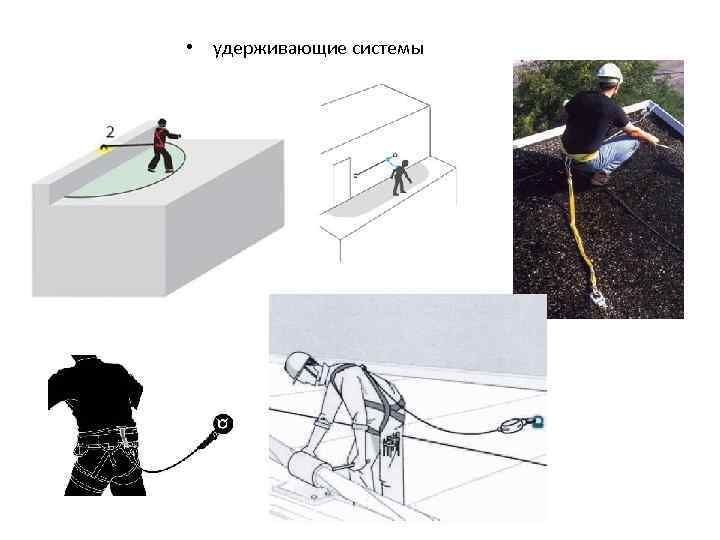 • удерживающие системы

2