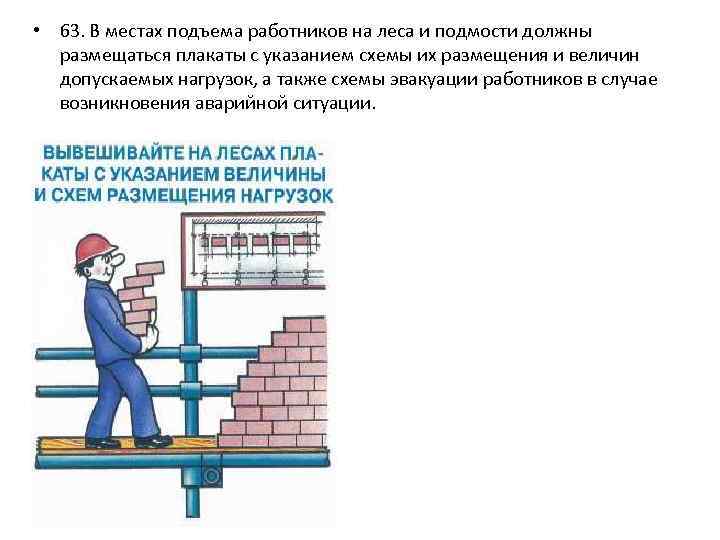 • 63. В местах подъема работников на леса и подмости должны размещаться плакаты с указанием схемы их размещения и величин допускаемых нагрузок, а также схемы эвакуации работников в случае возникновения аварийной ситуации.

ВЫВЕШИВАЙТЕ НА ЛЕСАХ ПЛАКАТЫ С УКАЗАНИЕМ ВЕЛИЧИНЫ И СХЕМ РАЗМЕЩЕНИЯ НАГРУЗОК