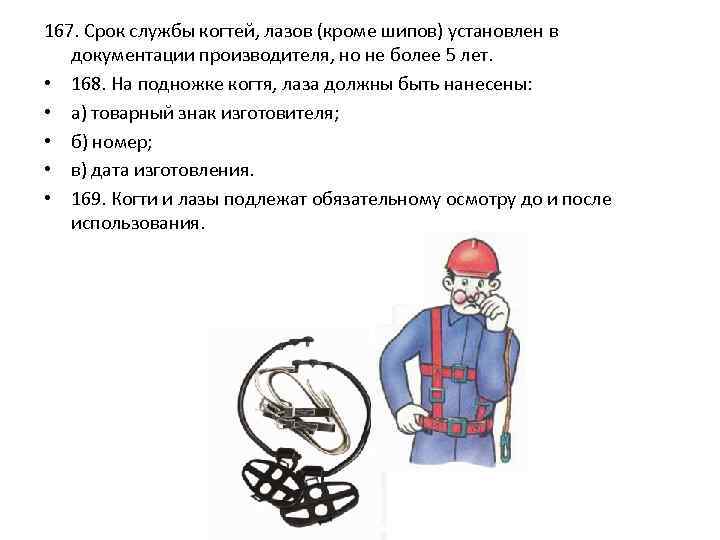 167. Срок службы когтей, лазов (кроме шипов) установлен в документации производителя, но не более 5 лет.

• 168. На подножке когтя, лаза должны быть нанесены:

• а) товарный знак изготовителя;

• б) номер;

• в) дата изготовления.

• 169. Когти и лазы подлежат обязательному осмотру до и после использования.