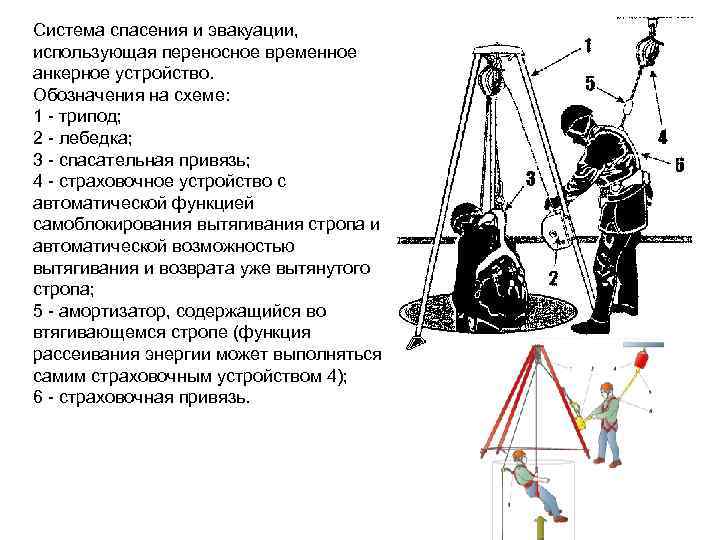 Система спасения и эвакуации, использующая переносное временное анкерное устройство.
Обозначения на схеме:
1 - трипод;
2 - лебедка;
3 - спасательная привязь;
4 - страховочное устройство с автоматической функцией самоблокирования вытягивания стропа и автоматической возможностью вытягивания и возврата уже вытянутого стропа;
5 - амортизатор, содержащийся во втягивающемся стропе (функция рассеивания энергии может выполняться самим страховочным устройством 4);
6 - страховочная привязь.

1
5
4
6
3
2