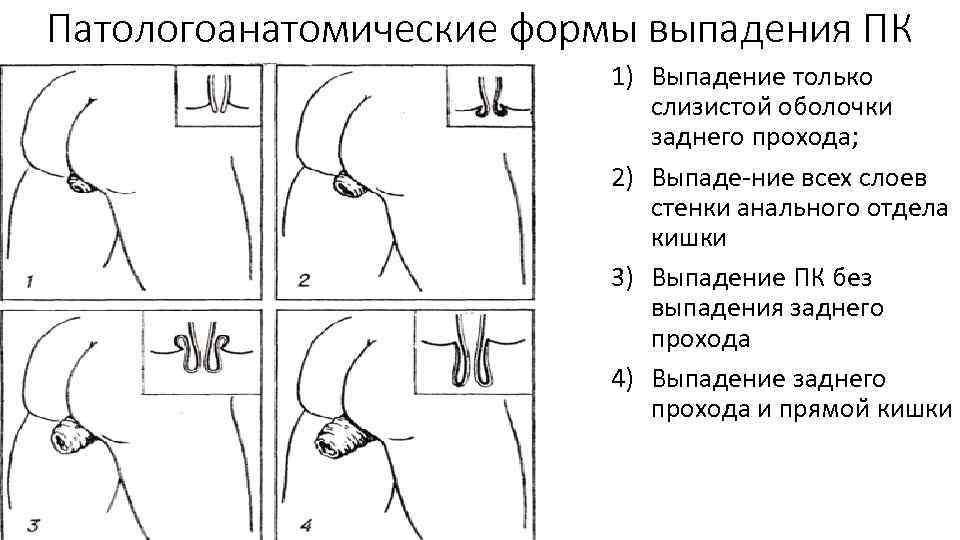 Патологоанатомические формы выпадения ПК

1

2

3

4

1) Выпадение только слизистой оболочки заднего прохода;

2) Выпаде-ние всех слоев стенки анального отдела кишки

3) Выпадение ПК без выпадения заднего прохода

4) Выпадение заднего прохода и прямой кишки