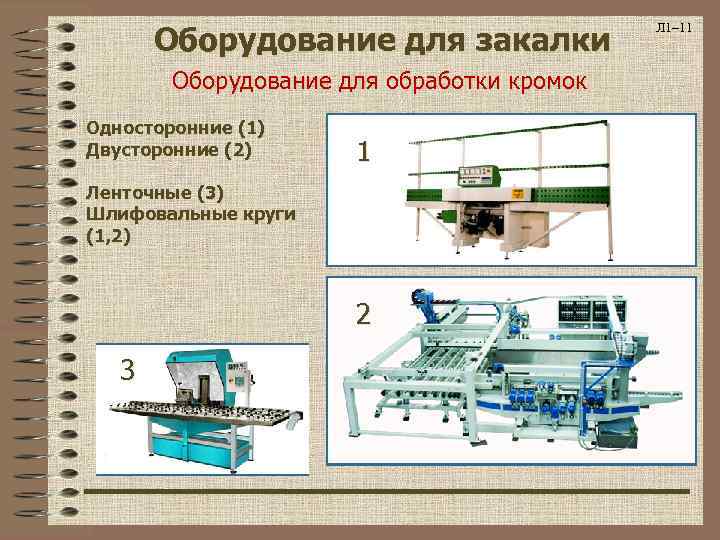 Л1–11

Оборудование для закалки

Оборудование для обработки кромок

Односторонние (1)
Двусторонние (2)

Ленточные (3)
Шлифовальные круги (1,2)

1

2

3