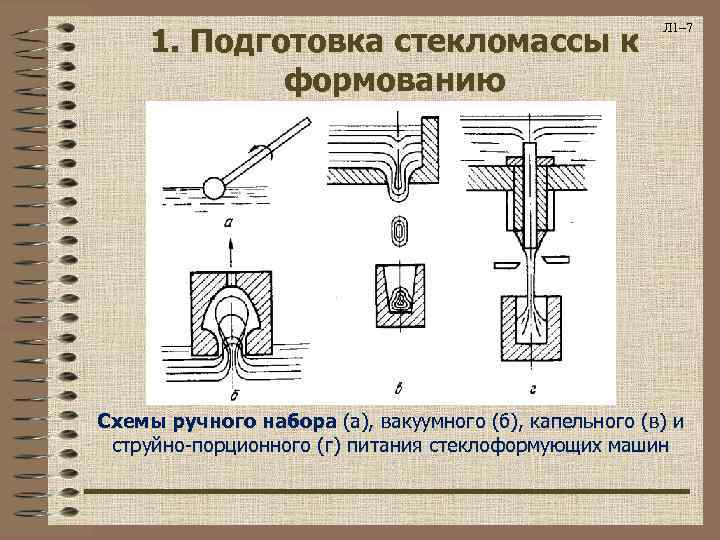 Л1–7

1. Подготовка стекломассы к формованию

а

б

в

г

Схемы ручного набора (а), вакуумного (б), капельного (в) и струйно-порционного (г) питания стеклоформующих машин