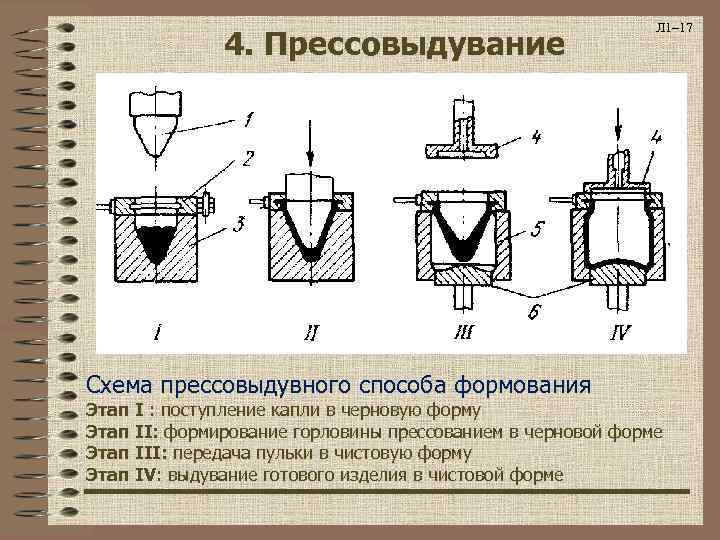 Л1–17

4. Прессовыдувание

1

2

3

4

4

5

6

I

II

III

IV

Схема прессовыдувного способа формования

Этап I : поступление капли в черновую форму

Этап II: формирование горловины прессованием в черновой форме

Этап III: передача пульки в чистовую форму

Этап IV: выдувание готового изделия в чистовой форме