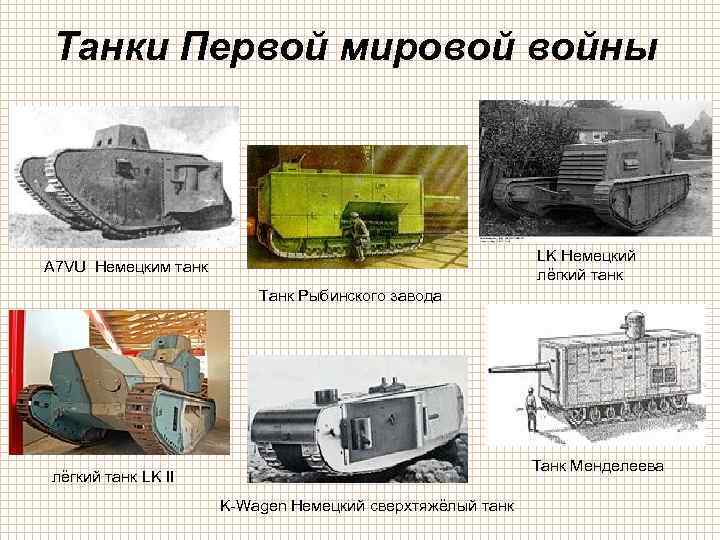 Танки Первой мировой войны

A7VU Немецким танк

Танк Рыбинского завода

LK Немецкий лёгкий танк

лёгкий танк LK II

K-Wagen Немецкий сверхтяжёлый танк

Танк Менделеева