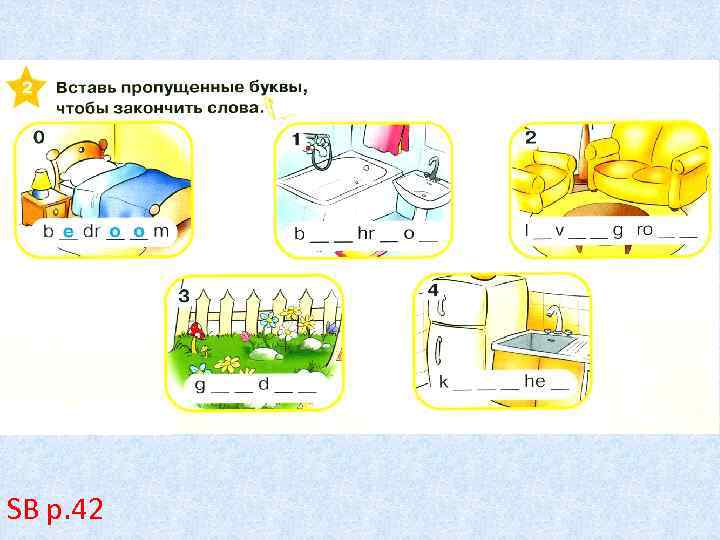 2 Вставь пропущенные буквы, чтобы закончить слова.

0
b e dr o o m

1
b _ _ hr _ o _

2
l _ v _ _ g ro _ _

3
g _ _ d _ _

4
k _ _ _ he _

SB p.42