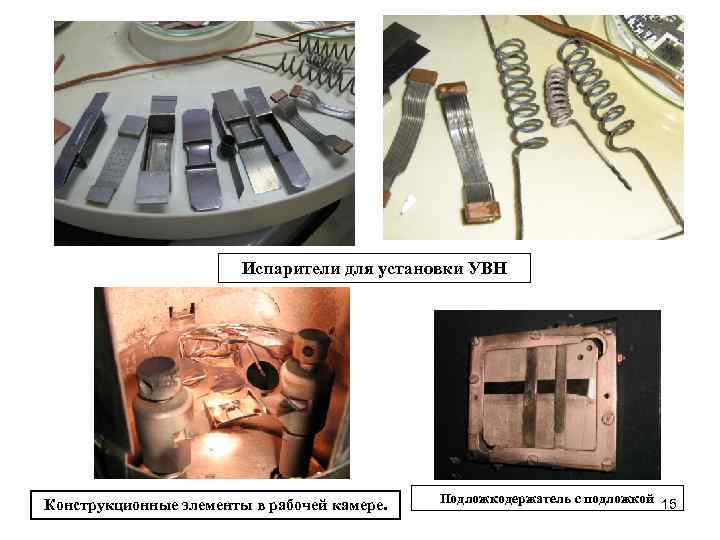 Испарители для установки УВН

Конструкционные элементы в рабочей камере.

Подложкодержатель с подложкой

15