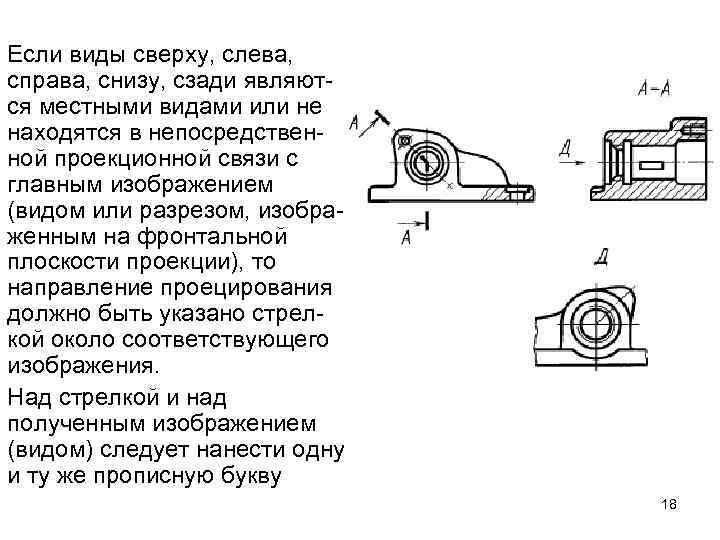 Если виды сверху, слева, справа, снизу, сзади являются местными видами или не находятся в непосредственной проекционной связи с главным изображением (видом или разрезом, изображенным на фронтальной плоскости проекции), то направление проецирования должно быть указано стрелкой около соответствующего изображения.

Над стрелкой и над полученным изображением (видом) следует нанести одну и ту же прописную букву

А

А

А–А

Д

Д

18