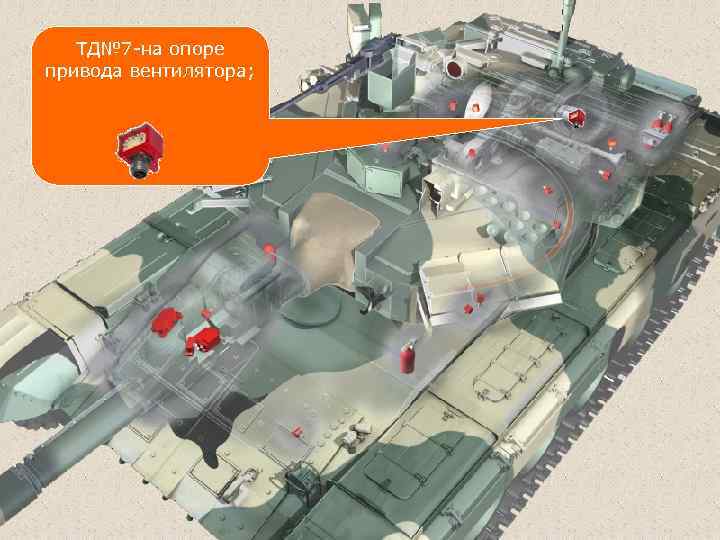 ТД№7-на опоре привода вентилятора;