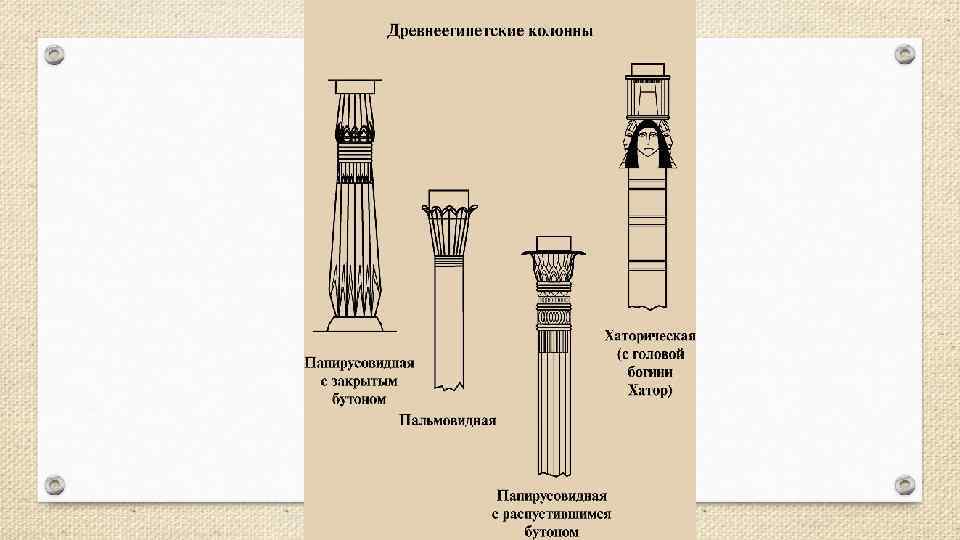 Древнеегипетские колонны

Папирусовидная с закрытым бутоном

Пальмовидная

Папирусовидная с распустившимся бутоном

Хаторическая (с головой богини Хатор)