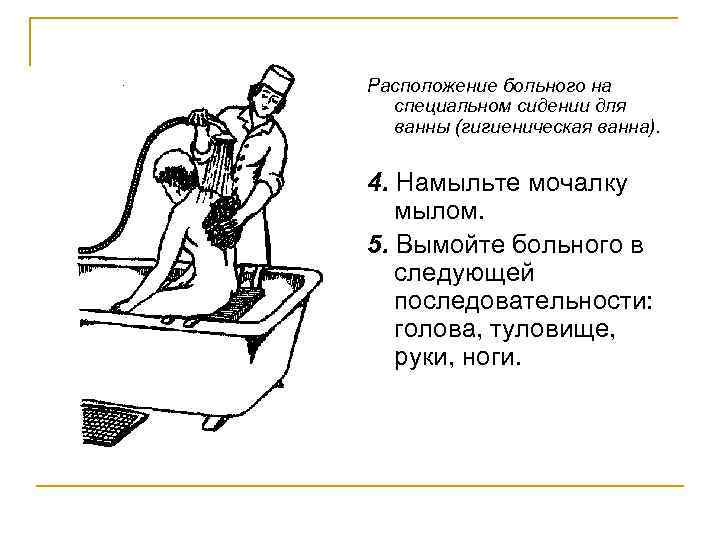 Расположение больного на специальном сидении для ванны (гигиеническая ванна).

4. Намыльте мочалку мылом.

5. Вымойте больного в следующей последовательности: голова, туловище, руки, ноги.