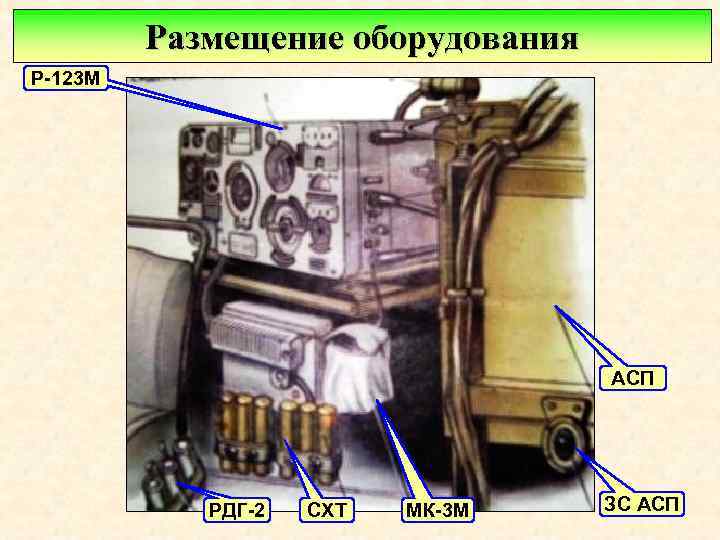 Размещение оборудования

Р-123М

АСП

ЗС АСП

РДГ-2

СХТ

МК-3М