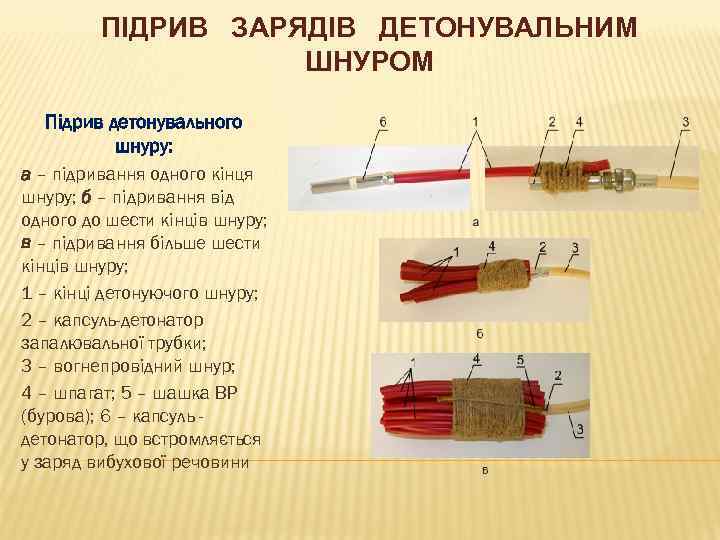 ПІДРИВ ЗАРЯДІВ ДЕТОНУВАЛЬНИМ ШНУРОМ

Підрив детонувального шнуру:

а – підривання одного кінця шнуру; б – підривання від одного до шести кінців шнуру; в – підривання більше шести кінців шнуру;

1 – кінці детонуючого шнуру;

2 – капсуль-детонатор запалювальної трубки;
3 – вогнепровідний шнур;

4 – шпагат; 5 – шашка ВР (бурова); 6 – капсуль-детонатор, що встромляється у заряд вибухової речовини

6 1 2 4 3

а

1 4 2 3

б

1 4 5 2 3

в