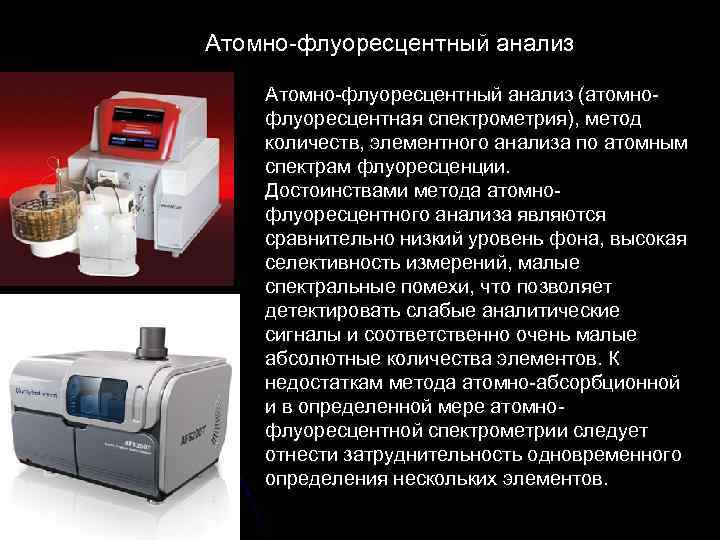 Атомно-флуоресцентный анализ

Атомно-флуоресцентный анализ (атомно-флуоресцентная спектрометрия), метод количеств, элементного анализа по атомным спектрам флуоресценции. Достоинствами метода атомно-флуоресцентного анализа являются сравнительно низкий уровень фона, высокая селективность измерений, малые спектральные помехи, что позволяет детектировать слабые аналитические сигналы и соответственно очень малые абсолютные количества элементов. К недостаткам метода атомно-абсорбционной и в определенной мере атомно-флуоресцентной спектрометрии следует отнести затруднительность одновременного определения нескольких элементов.

AFS200T