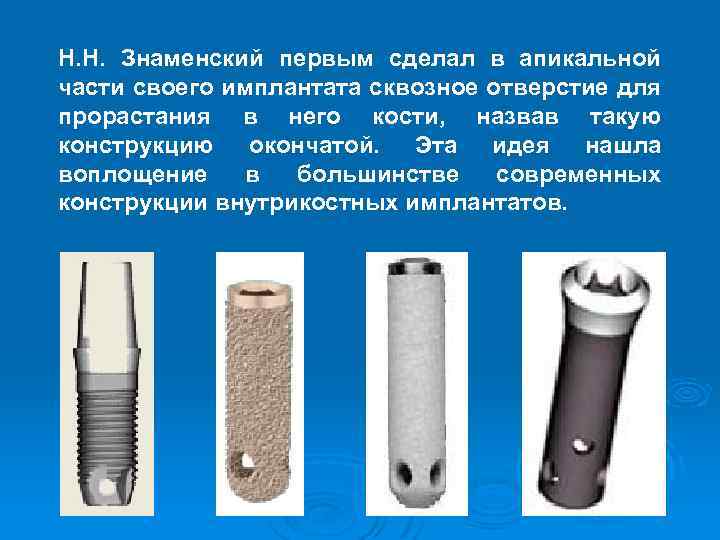 Н.Н. Знаменский первым сделал в апикальной части своего имплантата сквозное отверстие для прорастания в него кости, назвав такую конструкцию окончатой. Эта идея нашла воплощение в большинстве современных конструкции внутрикостных имплантатов.