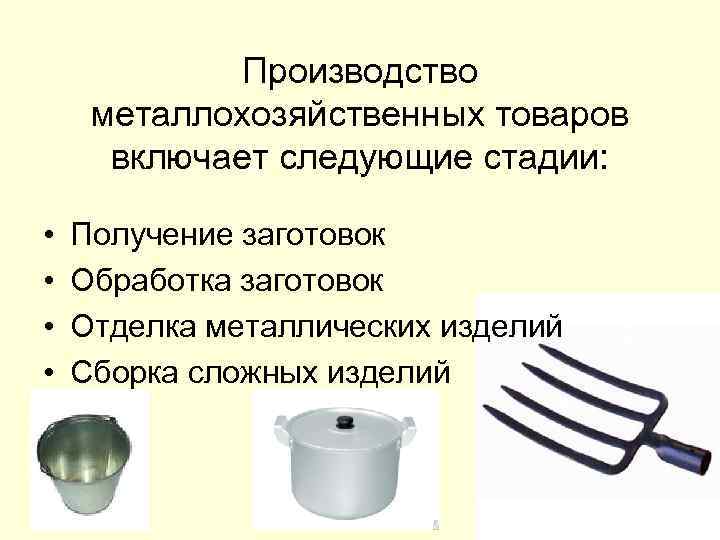 Производство металлохозяйственных товаров включает следующие стадии:

• Получение заготовок
• Обработка заготовок
• Отделка металлических изделий
• Сборка сложных изделий