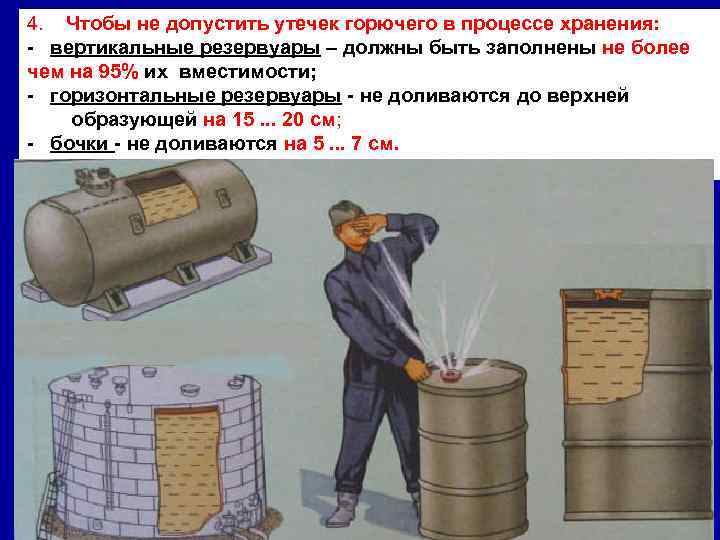 4. Чтобы не допустить утечек горючего в процессе хранения:
- вертикальные резервуары – должны быть заполнены не более чем на 95% их вместимости;
- горизонтальные резервуары - не доливаются до верхней образующей на 15 ... 20 см;
- бочки - не доливаются на 5 ... 7 см.