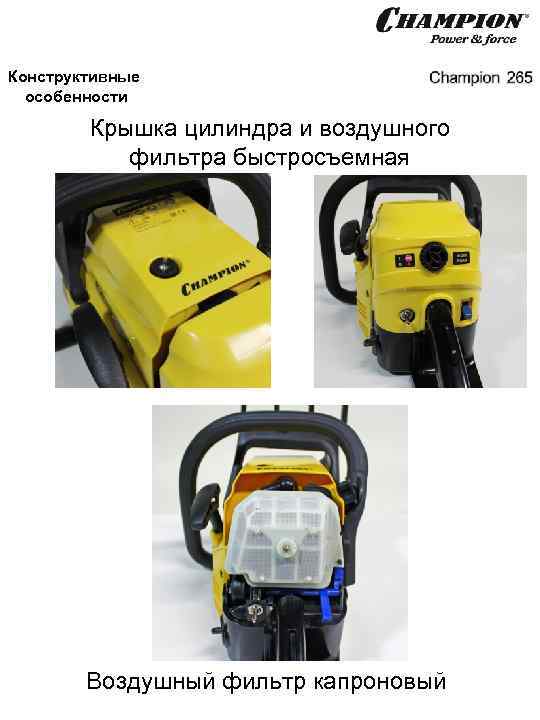 CHAMPION
Power & force

Конструктивные особенности

Champion 265

Крышка цилиндра и воздушного фильтра быстросъемная

CHAMPION

Воздушный фильтр капроновый