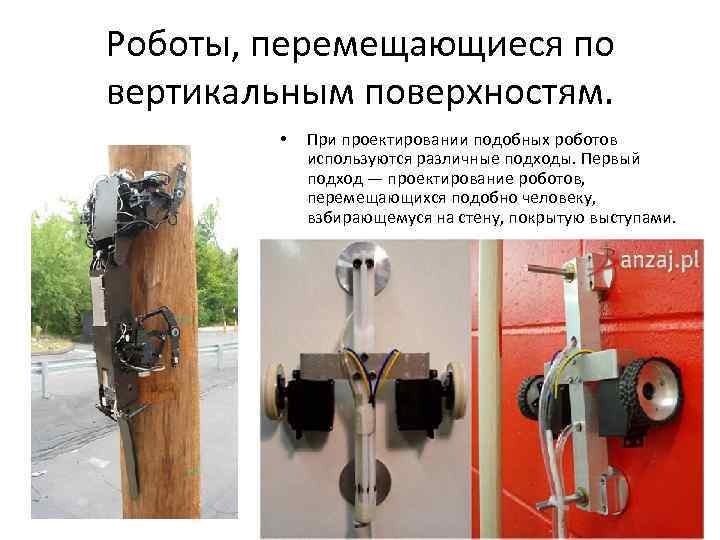 Роботы, перемещающиеся по вертикальным поверхностям.

• При проектировании подобных роботов используются различные подходы. Первый подход — проектирование роботов, перемещающихся подобно человеку, взбирающемуся на стену, покрытую выступами.

anzaj.pl