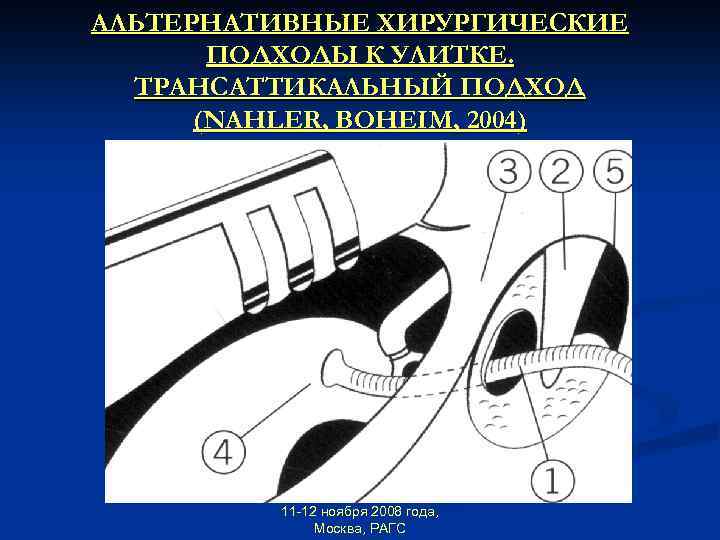 АЛЬТЕРНАТИВНЫЕ ХИРУРГИЧЕСКИЕ ПОДХОДЫ К УЛИТКЕ. ТРАНСАТТИКАЛЬНЫЙ ПОДХОД (NAHLER, BOHEIM, 2004)

3
2
5
4
1

11-12 ноября 2008 года, Москва, РАГС