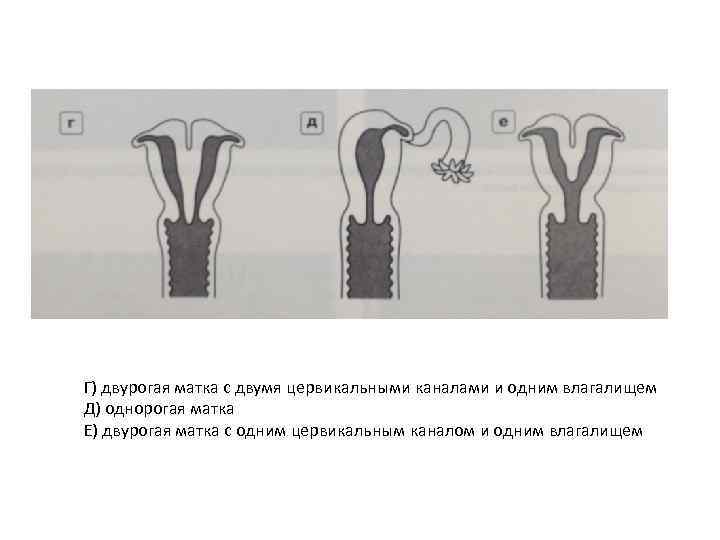 г

д

е

Г) двурогая матка с двумя цервикальными каналами и одним влагалищем
Д) однорогая матка
Е) двурогая матка с одним цервикальным каналом и одним влагалищем