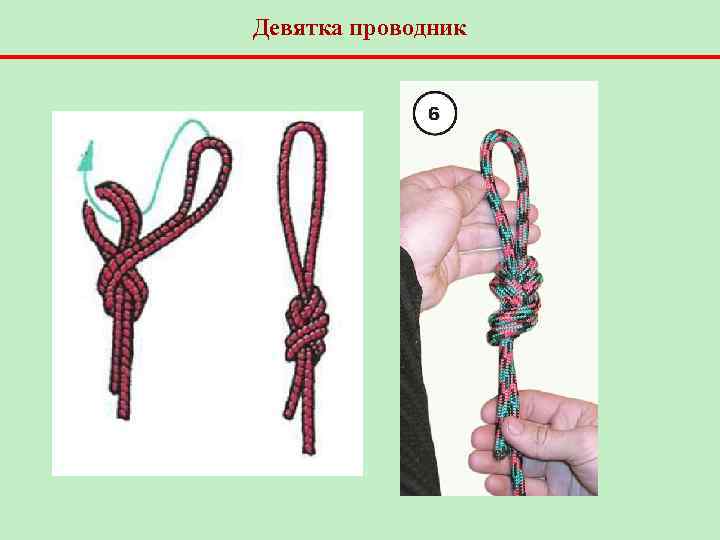 Девятка проводник

6