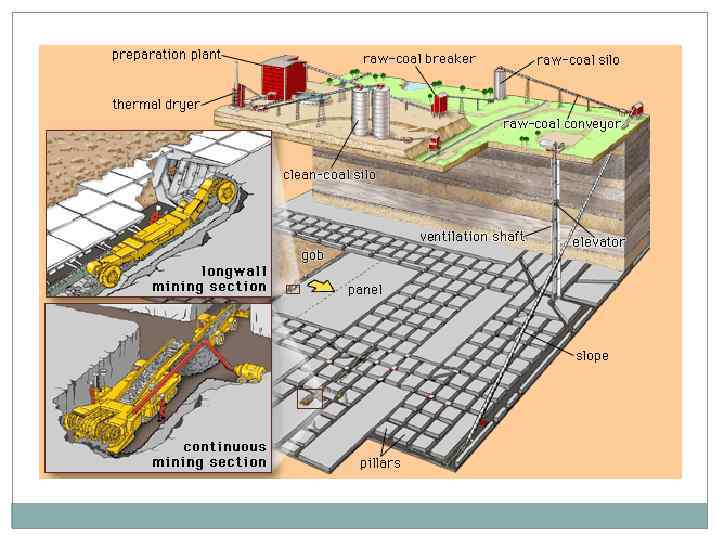 preparation plant
raw-coal breaker
raw-coal silo
thermal dryer
raw-coal conveyor
clean-coal silo
ventilation shaft
elevator
gob
panel
longwall mining section
slope
continuous mining section
pillars