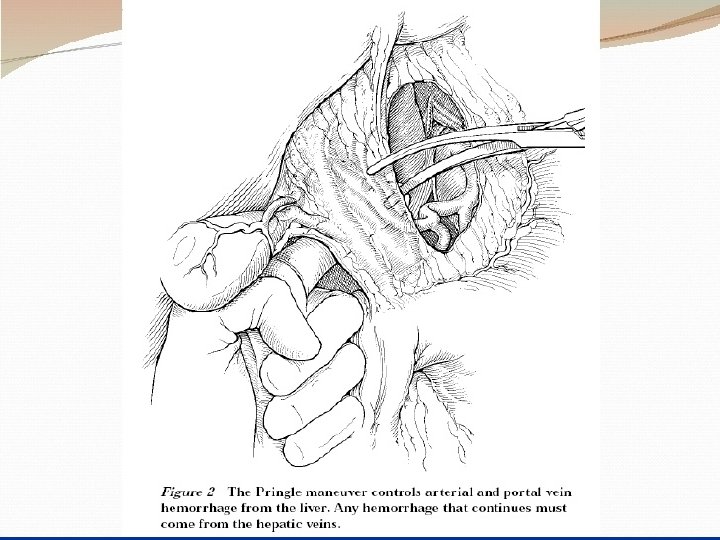 Figure 2 The Pringle maneuver controls arterial and portal vein hemorrhage from the liver. Any hemorrhage that continues must come from the hepatic veins.